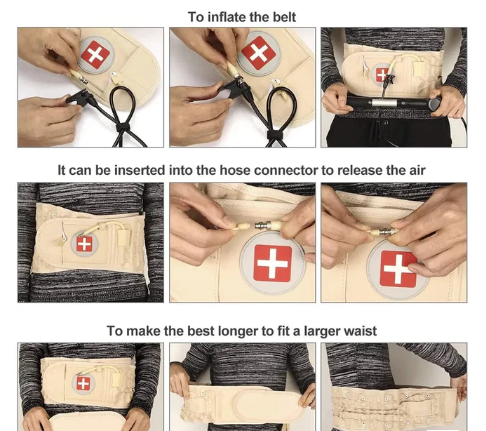 To inflate the belt

It can be inserted into the hose connector to release the air

To make the best longer to fit a larger waist