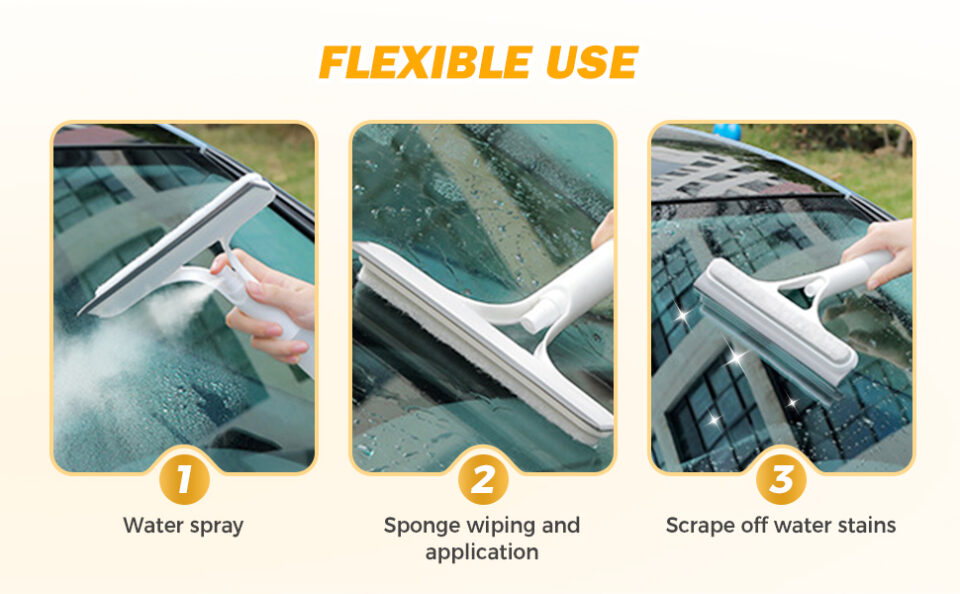 FLEXIBLE USE

1
Water spray

2
Sponge wiping and application

3
Scrape off water stains